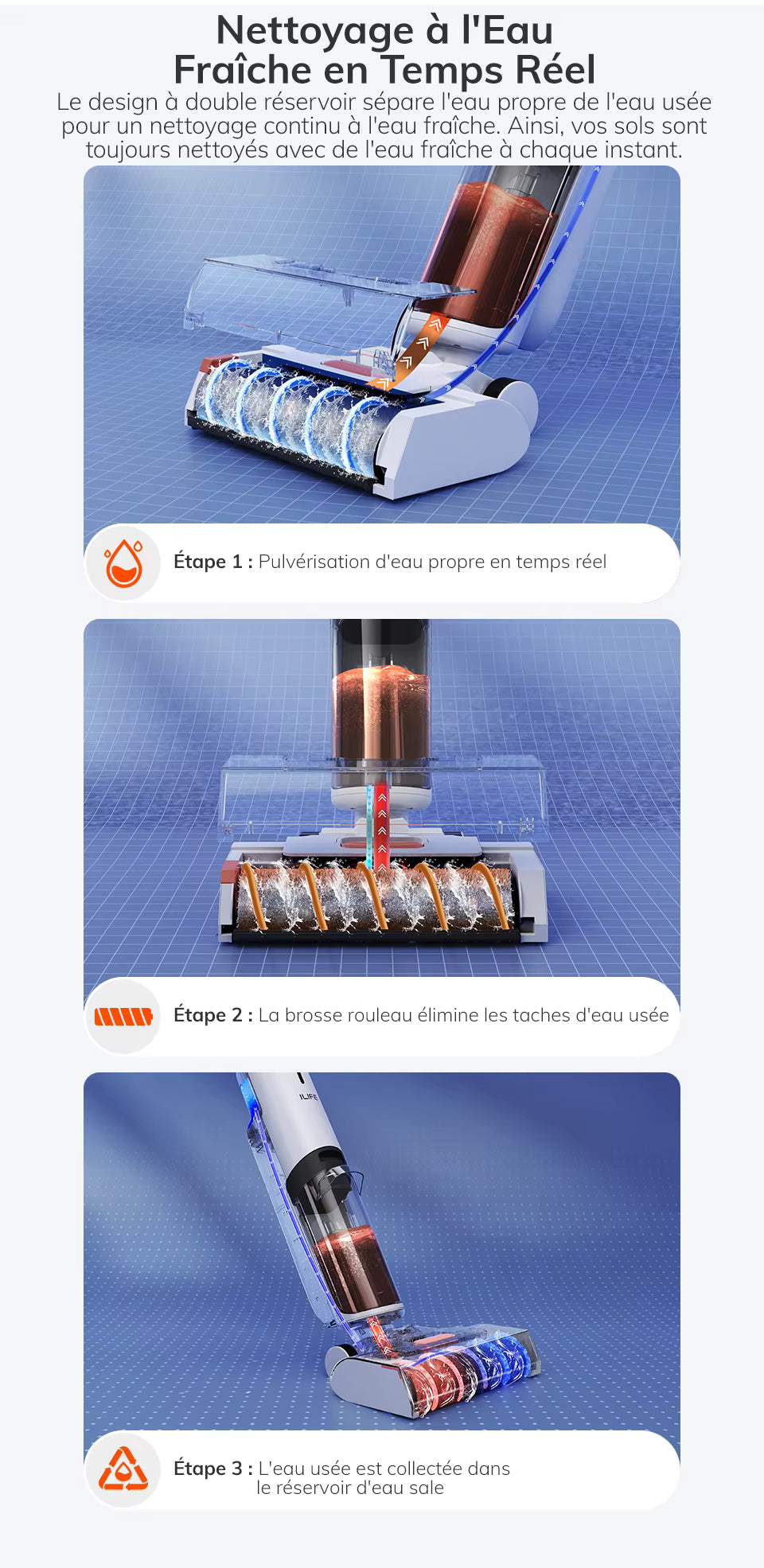 Nettoyage à l'Eau Fraîche en Temps Réel

Le design à double réservoir sépare l'eau propre de l'eau usée pour un nettoyage continu à l'eau fraîche. Ainsi, vos sols sont toujours nettoyés avec de l'eau fraîche à chaque instant.

Étape 1 : Pulvérisation d'eau propre en temps réel

Étape 2 : La brosse rouleau élimine les taches d'eau usée

ILIFE

Étape 3 : L'eau usée est collectée dans le réservoir d'eau sale